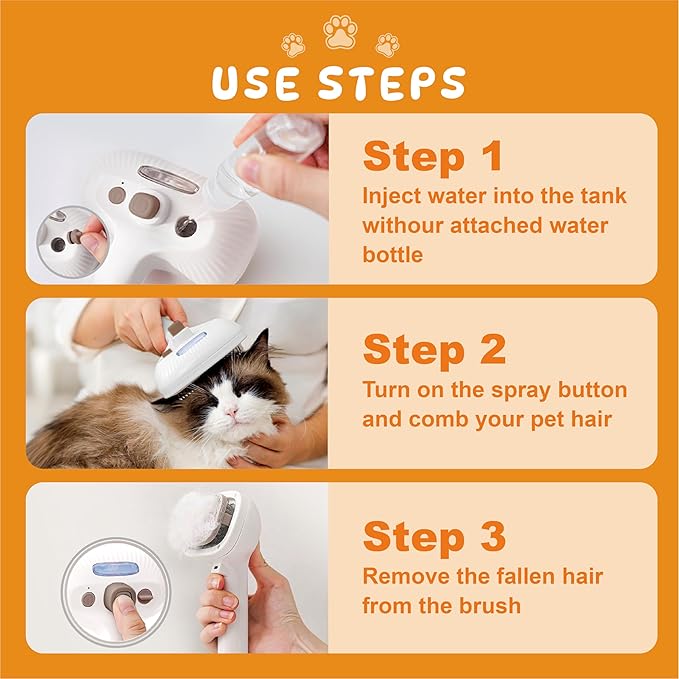 USE STEPS

Step 1
Inject water into the tank withour attached water bottle

Step 2
Turn on the spray button and comb your pet hair

Step 3
Remove the fallen hair from the brush