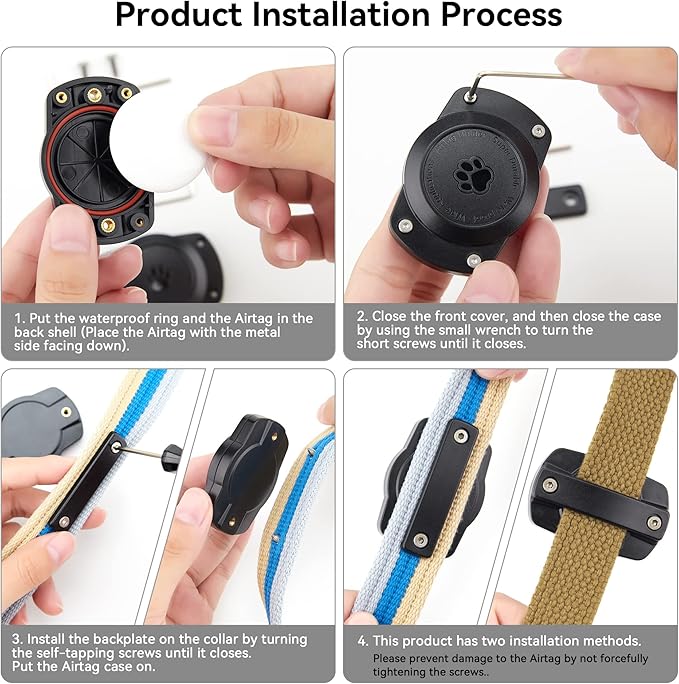 Product Installation Process

1. Put the waterproof ring and the Airtag in the back shell (Place the Airtag with the metal side facing down).

2. Close the front cover, and then close the case by using the small wrench to turn the short screws until it closes.

3. Install the backplate on the collar by turning the self-tapping screws until it closes. Put the Airtag case on.

4. This product has two installation methods.
Please prevent damage to the Airtag by not forcefully tightening the screws..