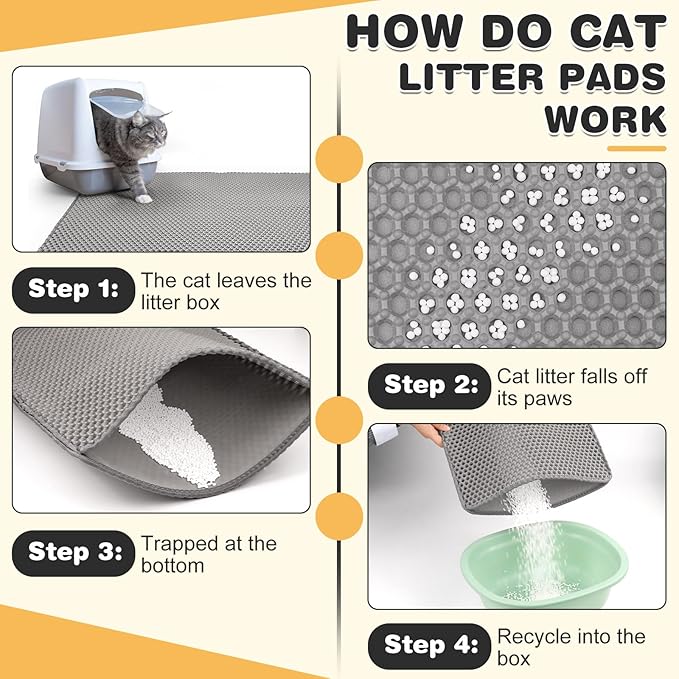 HOW DO CAT LITTER PADS WORK

Step 1: The cat leaves the litter box

Step 2: Cat litter falls off its paws

Step 3: Trapped at the bottom

Step 4: Recycle into the box