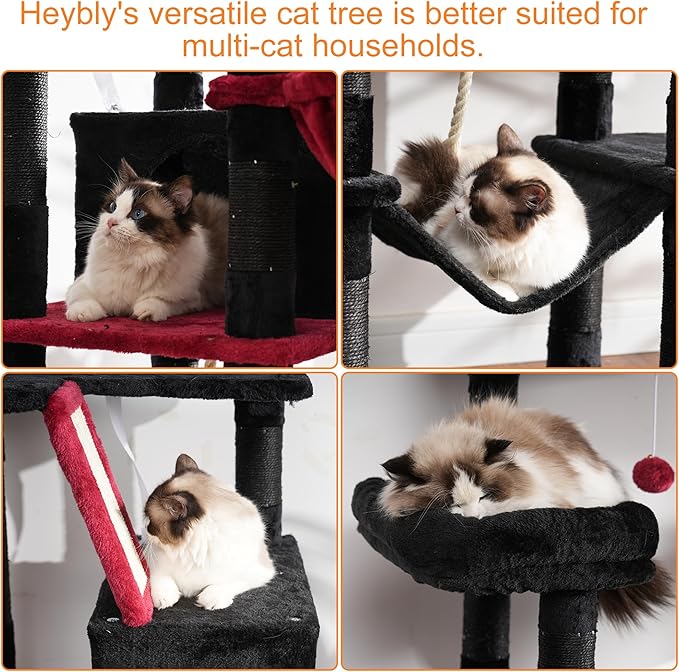 Heybly's versatile cat tree is better suited for multi-cat households.