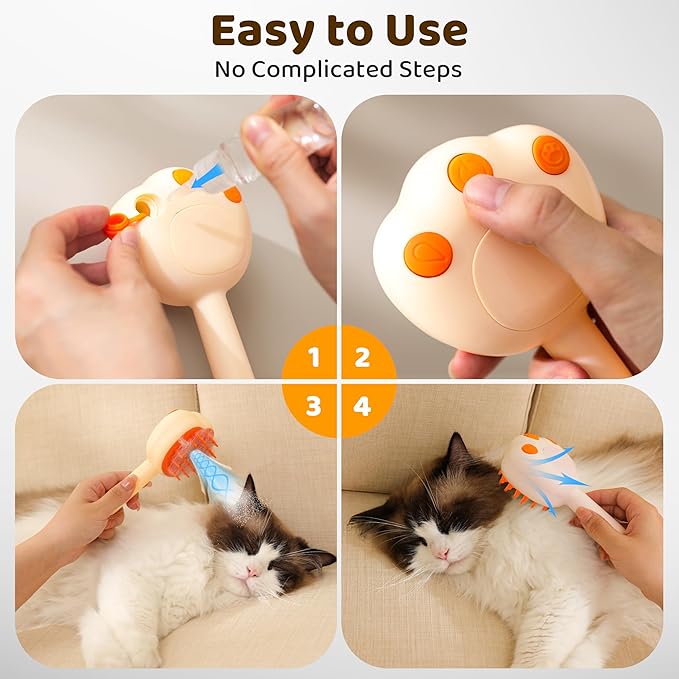 Easy to Use
No Complicated Steps

1
2
3
4