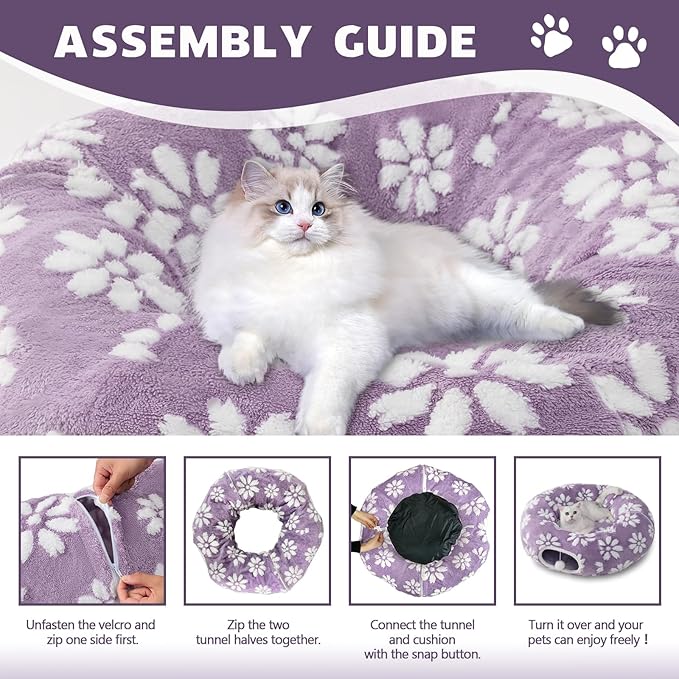 ASSEMBLY GUIDE

Unfasten the velcro and zip one side first.

Zip the two tunnel halves together.

Connect the tunnel and cushion with the snap button.

Turn it over and your pets can enjoy freely！