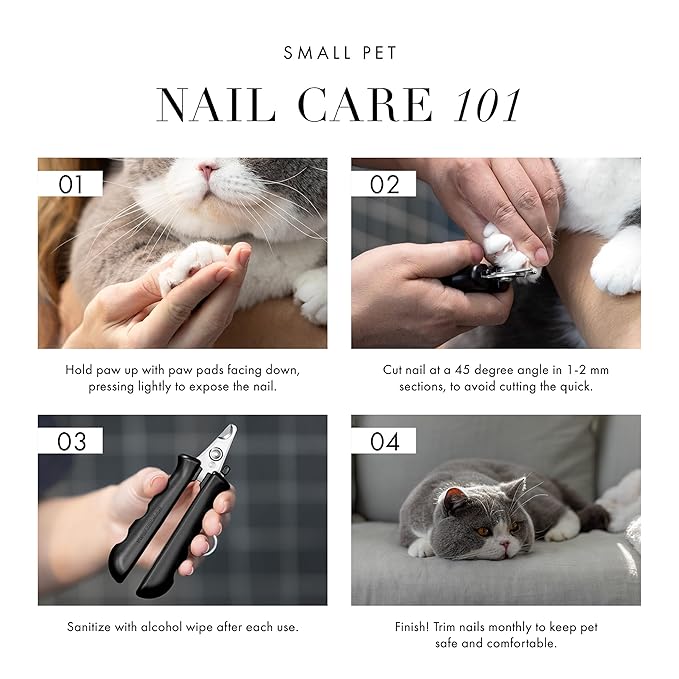 SMALL PET

NAIL CARE 101

01

Hold paw up with paw pads facing down, pressing lightly to expose the nail.

02

Cut nail at a 45 degree angle in 1-2 mm sections, to avoid cutting the quick.

03

Sanitize with alcohol wipe after each use.

04

Finish! Trim nails monthly to keep pet safe and comfortable.