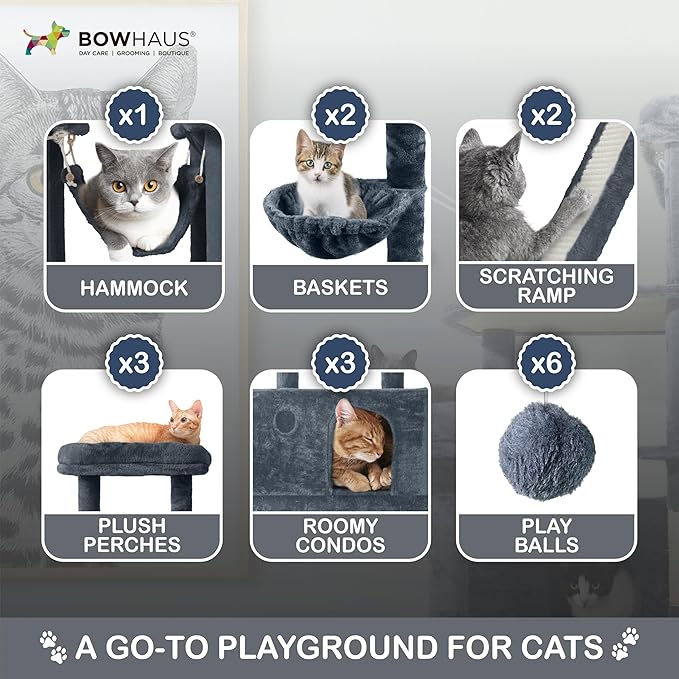 BOWHAUS®
DAY CARE | GROOMING | BOUTIQUE

x1
HAMMOCK

x2
BASKETS

x2
SCRATCHING RAMP

x3
PLUSH PERCHES

x3
ROOMY CONDOS

x6
PLAY BALLS

A GO-TO PLAYGROUND FOR CATS