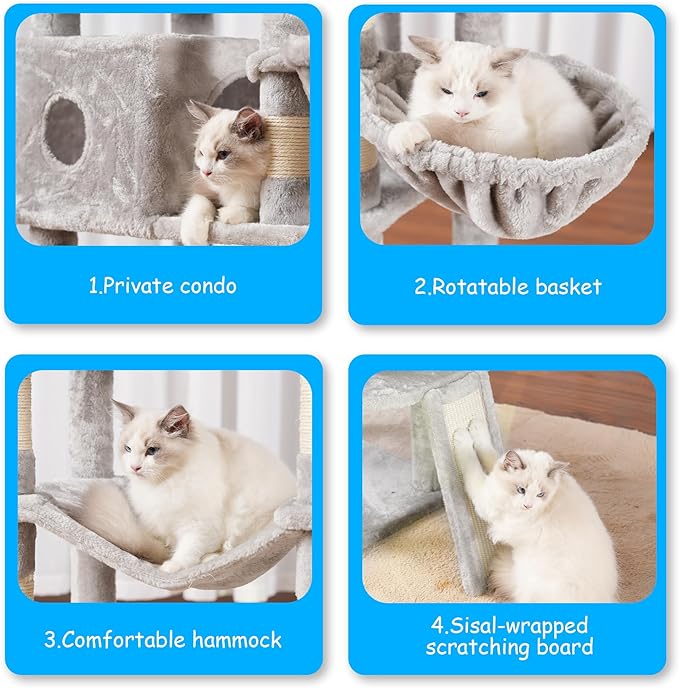 1.Private condo

2.Rotatable basket

3.Comfortable hammock

4.Sisal-wrapped scratching board