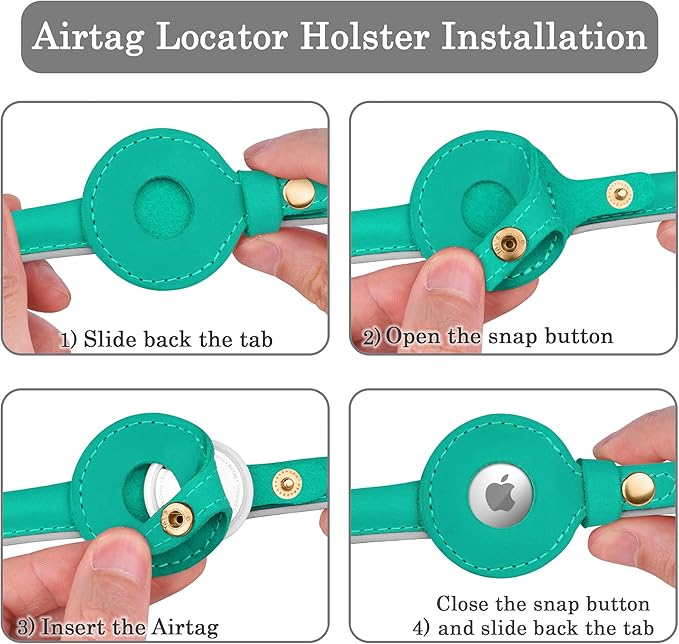 Airtag Locator Holster Installation

1) Slide back the tab

2) Open the snap button

3) Insert the Airtag

Close the snap button
4) and slide back the tab