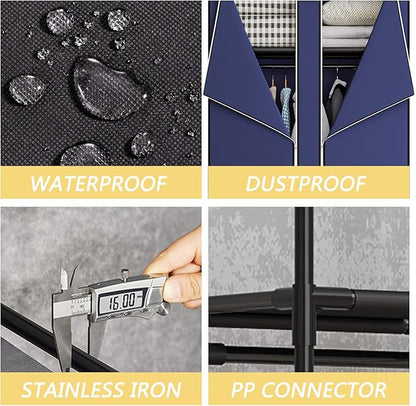 WATERPROOF

DUSTPROOF

16.00

STAINLESS IRON

PP CONNECTOR