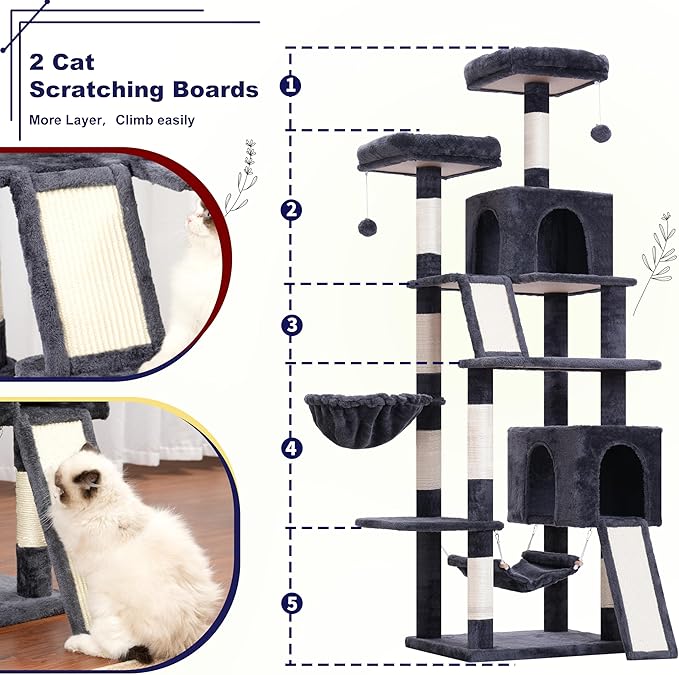 2 Cat Scratching Boards

More Layer, Climb easily

1

2

3

4

5