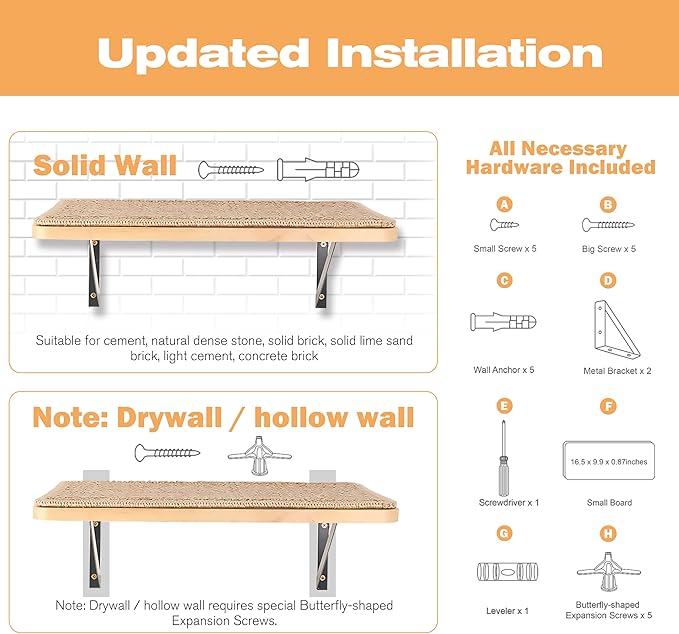 Updated Installation

Solid Wall

Suitable for cement, natural dense stone, solid brick, solid lime sand brick, light cement, concrete brick

Note: Drywall / hollow wall

Note: Drywall / hollow wall requires special Butterfly-shaped Expansion Screws.

All Necessary Hardware Included

A
Small Screw x 5

B
Big Screw x 5

C
Wall Anchor x 5

D
Metal Bracket x 2

E
Screwdriver x 1

F
16.5 x 9.9 x 0.87inches
Small Board

G
Leveler x 1

H
Butterfly-shaped Expansion Screws x 5