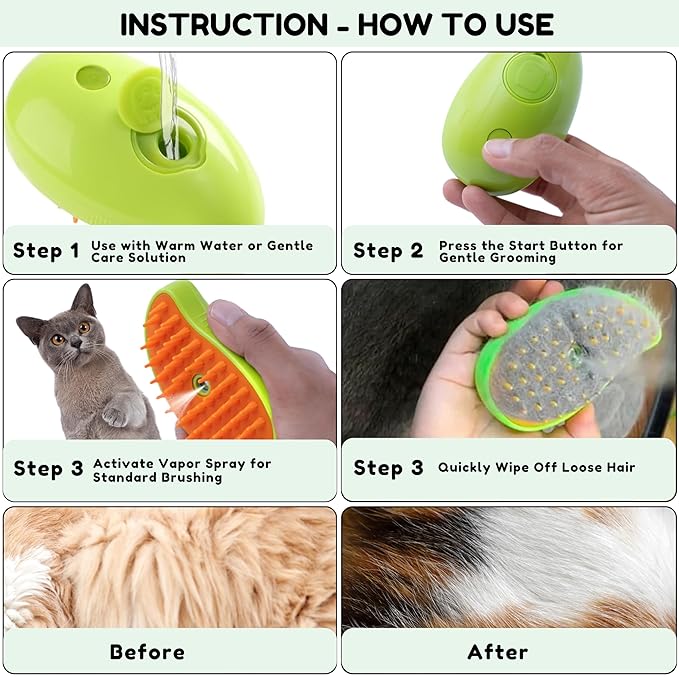 INSTRUCTION - HOW TO USE

Step 1 Use with Warm Water or Gentle Care Solution

Step 2 Press the Start Button for Gentle Grooming

Step 3 Activate Vapor Spray for Standard Brushing

Step 3 Quickly Wipe Off Loose Hair

Before

After