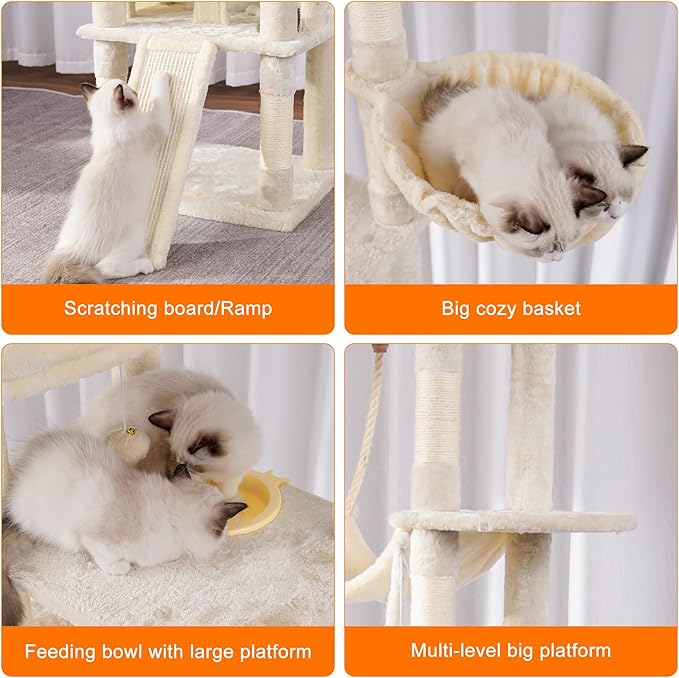 Scratching board/Ramp

Big cozy basket

Feeding bowl with large platform

Multi-level big platform