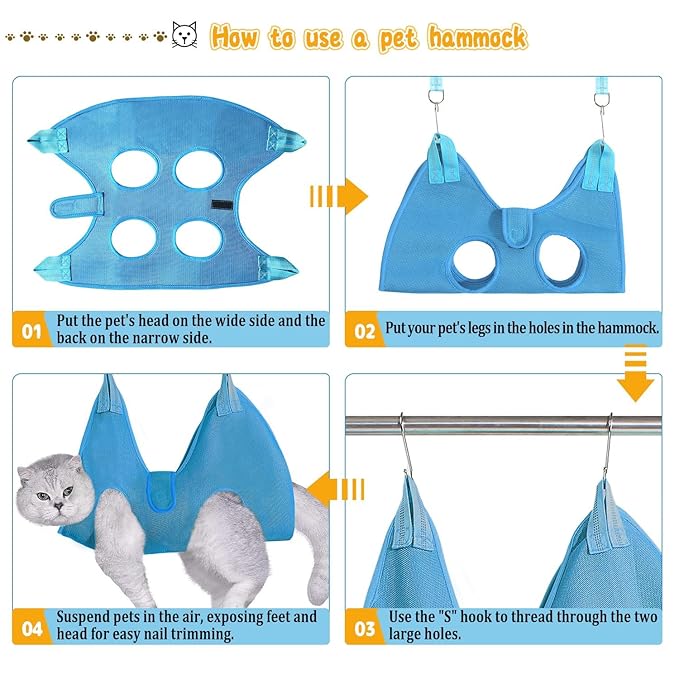 How to use a pet hammock

01 Put the pet's head on the wide side and the back on the narrow side.

02 Put your pet's legs in the holes in the hammock.

04 Suspend pets in the air, exposing feet and head for easy nail trimming.

03 Use the "S" hook to thread through the two large holes.