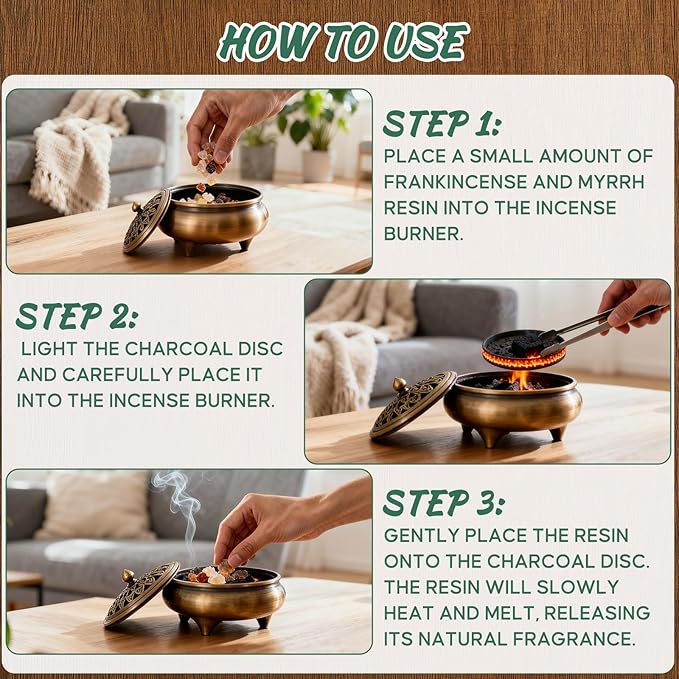 HOW TO USE

STEP 1:
PLACE A SMALL AMOUNT OF FRANKINCENSE AND MYRRH RESIN INTO THE INCENSE BURNER.

STEP 2:
LIGHT THE CHARCOAL DISC AND CAREFULLY PLACE IT INTO THE INCENSE BURNER.

STEP 3:
GENTLY PLACE THE RESIN ONTO THE CHARCOAL DISC. THE RESIN WILL SLOWLY HEAT AND MELT, RELEASING ITS NATURAL FRAGRANCE.