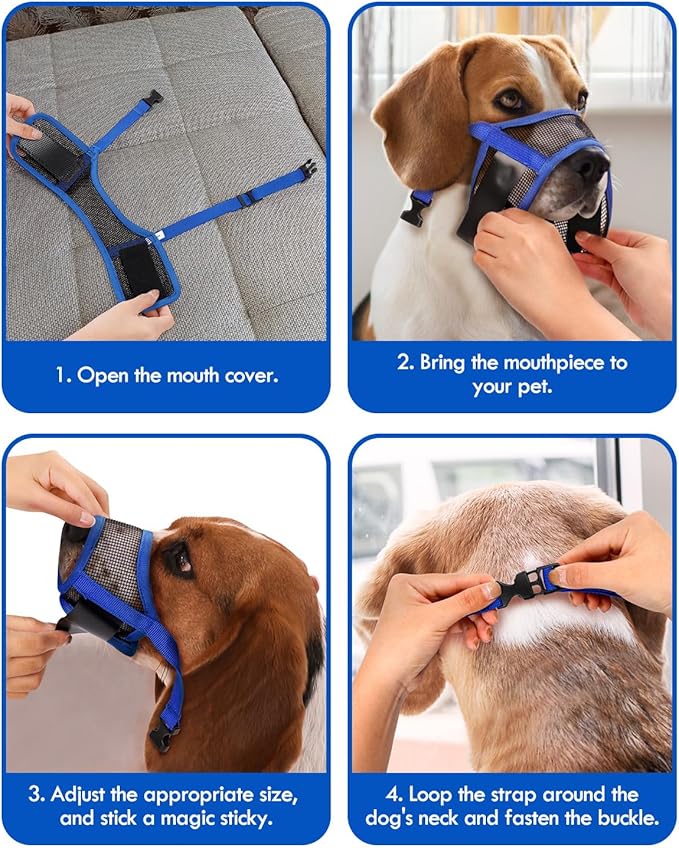 1. Open the mouth cover.

2. Bring the mouthpiece to your pet.

3. Adjust the appropriate size, and stick a magic sticky.

4. Loop the strap around the dog's neck and fasten the buckle.