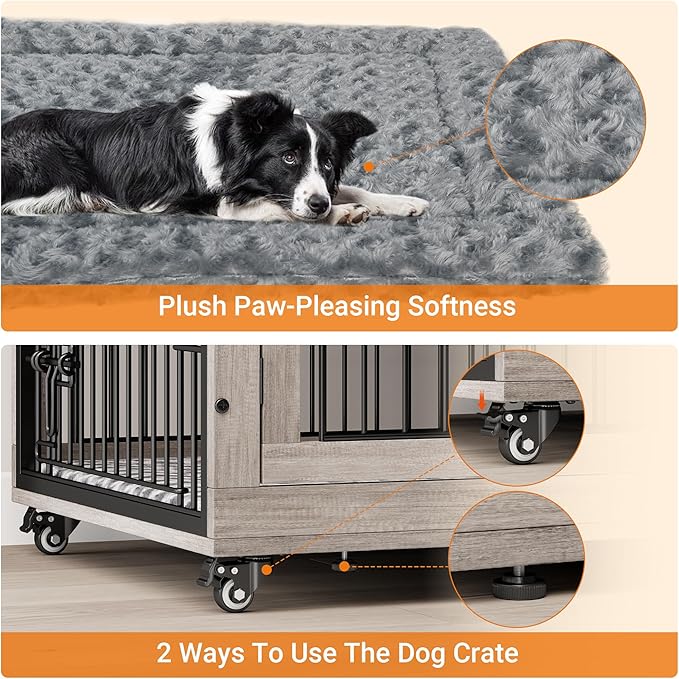 Plush Paw-Pleasing Softness

2 Ways To Use The Dog Crate