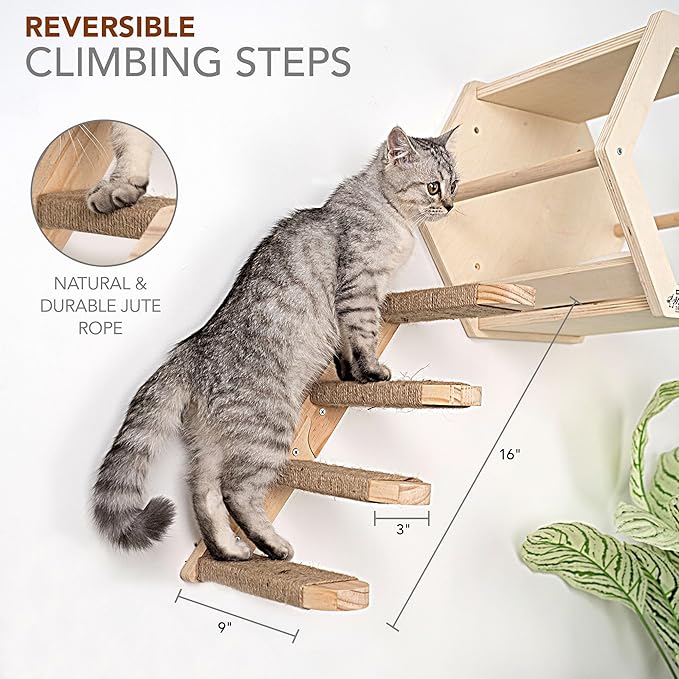 REVERSIBLE
CLIMBING STEPS

NATURAL & DURABLE JUTE ROPE

16"

3"

9"