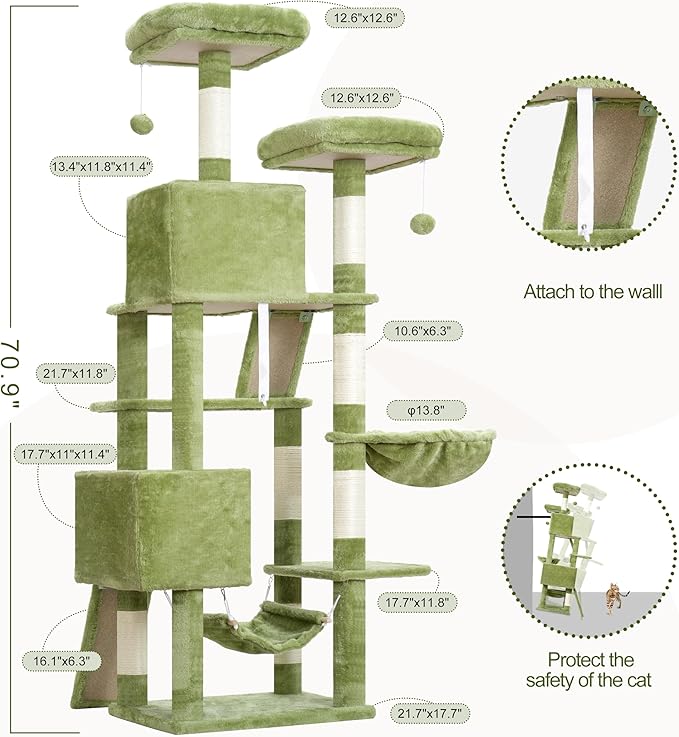 70.9"

12.6"x12.6"

12.6"x12.6"

13.4"x11.8"x11.4"

10.6"x6.3"

21.7"x11.8"

φ13.8"

17.7"x11"x11.4"

17.7"x11.8"

16.1"x6.3"

21.7"x17.7"

Attach to the walll

Protect the safety of the cat