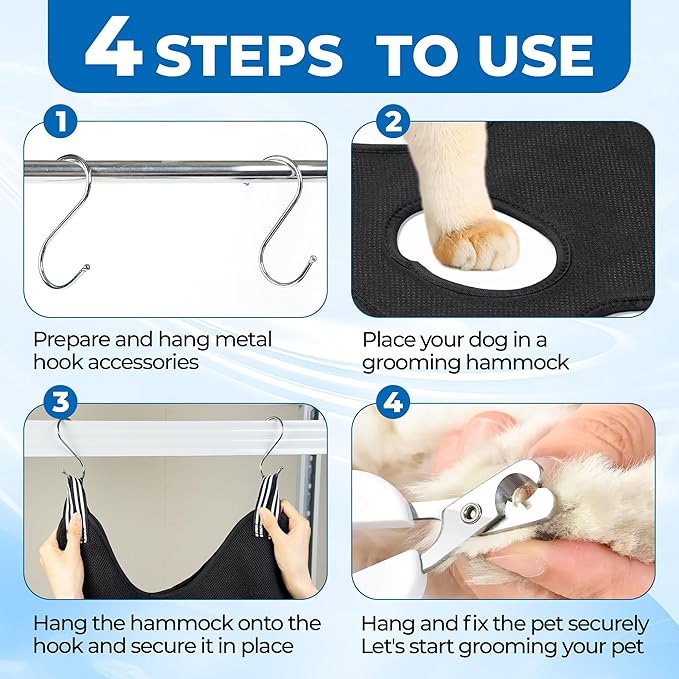 4 STEPS TO USE

1

Prepare and hang metal hook accessories

2

Place your dog in a grooming hammock

3

Hang the hammock onto the hook and secure it in place

4

Hang and fix the pet securely
Let's start grooming your pet