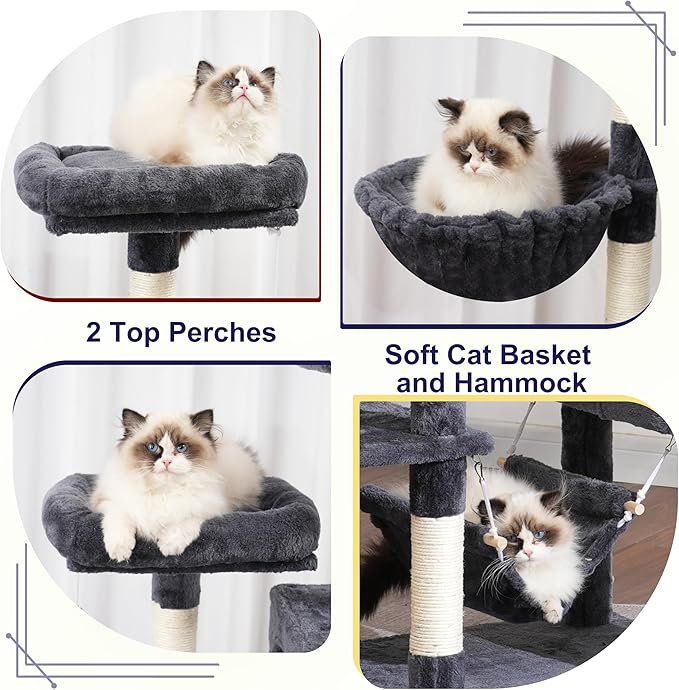 2 Top Perches

Soft Cat Basket and Hammock