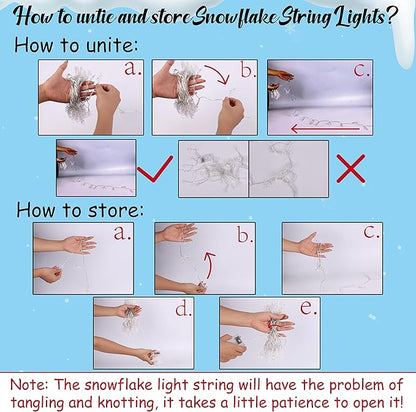 How to untie and store Snowflake String Lights?

How to unite:

a.

b.

c.

How to store:

a.

b.

c.

d.

e.

Note: The snowflake light string will have the problem of tangling and knotting, it takes a little patience to open it!