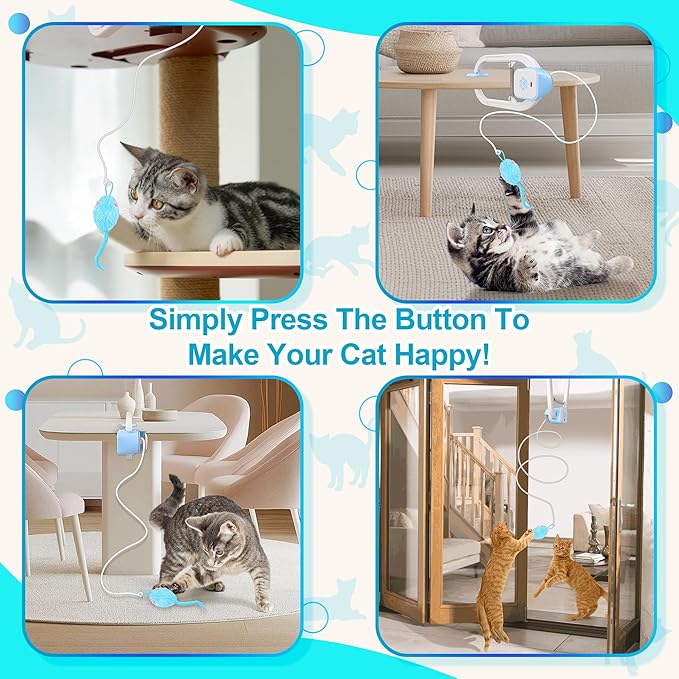 Simply Press The Button To Make Your Cat Happy!