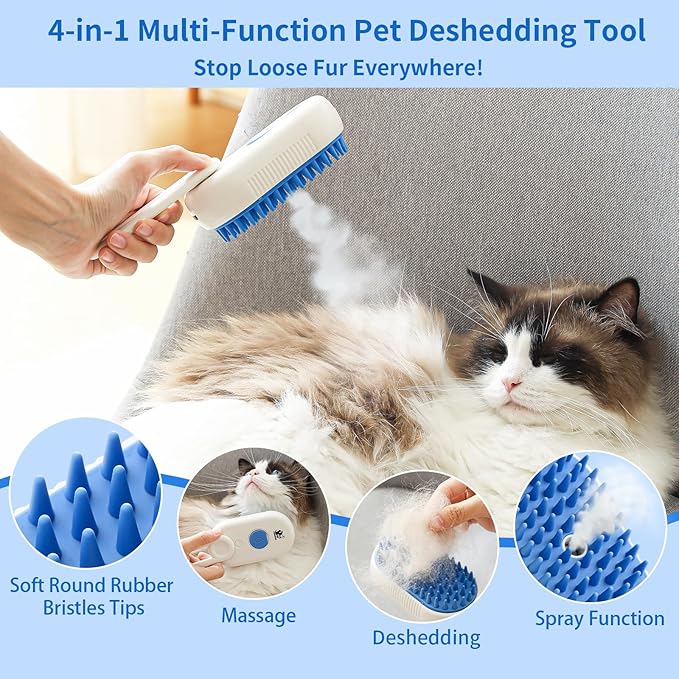 4-in-1 Multi-Function Pet Deshedding Tool

Stop Loose Fur Everywhere!

Soft Round Rubber Bristles Tips

Massage

Deshedding

Spray Function