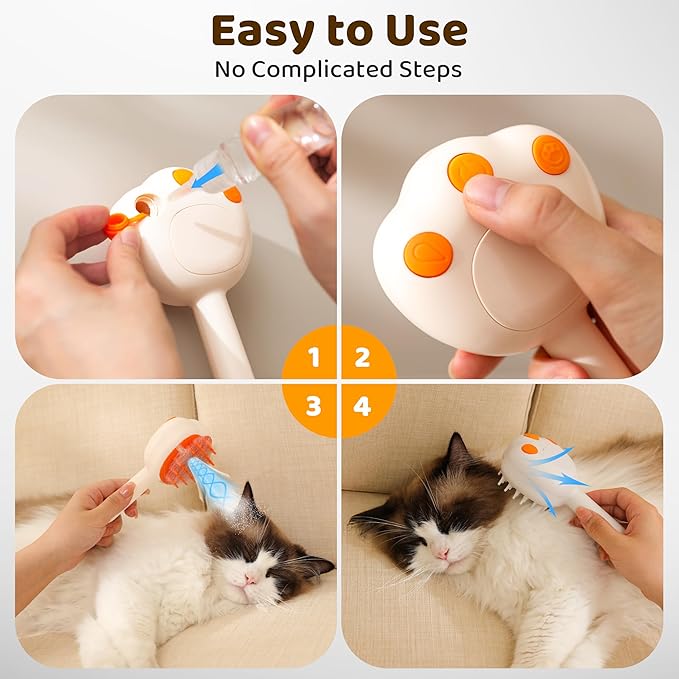 Easy to Use
No Complicated Steps

1
2
3
4