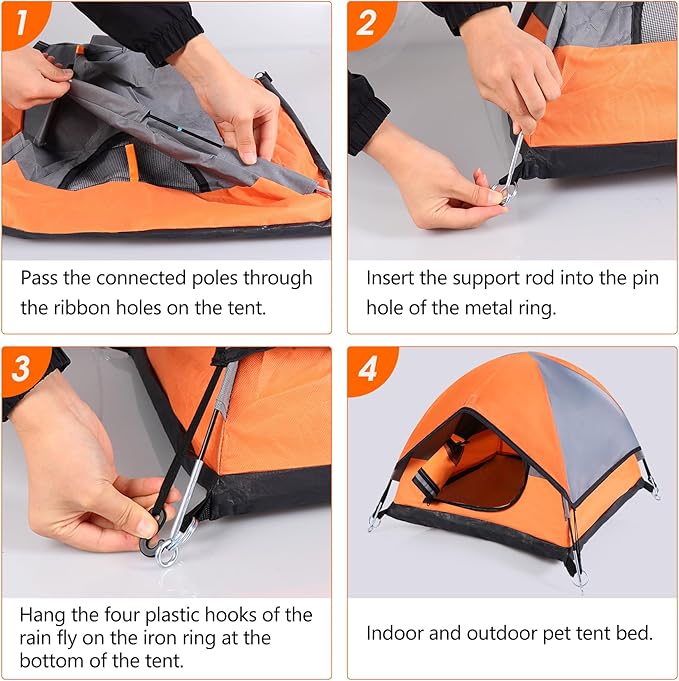 1

Pass the connected poles through the ribbon holes on the tent.

2

Insert the support rod into the pin hole of the metal ring.

3

Hang the four plastic hooks of the rain fly on the iron ring at the bottom of the tent.

4

Indoor and outdoor pet tent bed.