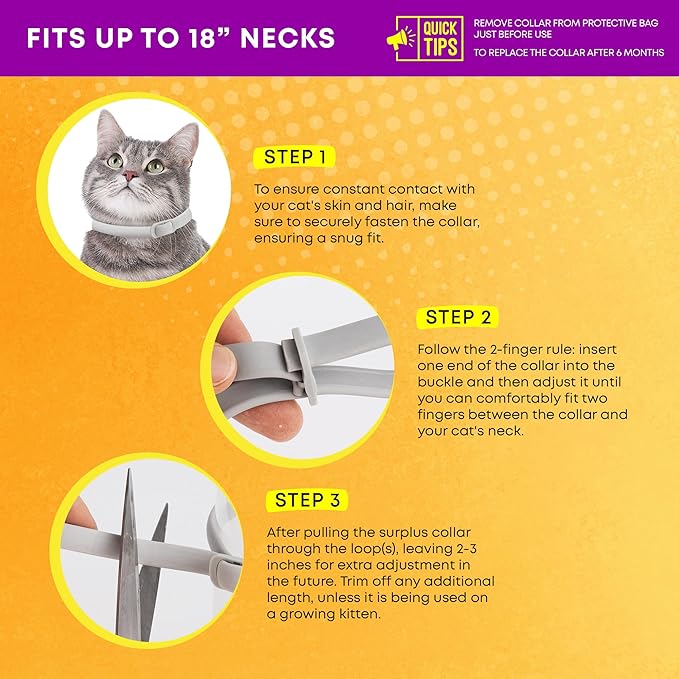 FITS UP TO 18” NECKS

QUICK TIPS

REMOVE COLLAR FROM PROTECTIVE BAG JUST BEFORE USE

TO REPLACE THE COLLAR AFTER 6 MONTHS

STEP 1

To ensure constant contact with your cat's skin and hair, make sure to securely fasten the collar, ensuring a snug fit.

STEP 2

Follow the 2-finger rule: insert one end of the collar into the buckle and then adjust it until you can comfortably fit two fingers between the collar and your cat's neck.

STEP 3

After pulling the surplus collar through the loop(s), leaving 2-3 inches for extra adjustment in the future. Trim off any additional length, unless it is being used on a growing kitten.