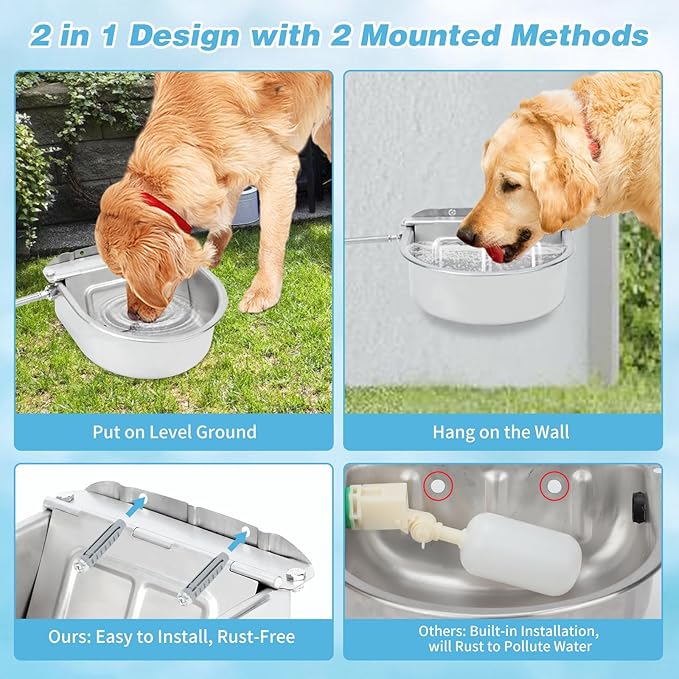 2 in 1 Design with 2 Mounted Methods

Put on Level Ground

Hang on the Wall

Ours: Easy to Install, Rust-Free

Others: Built-in Installation, will Rust to Pollute Water