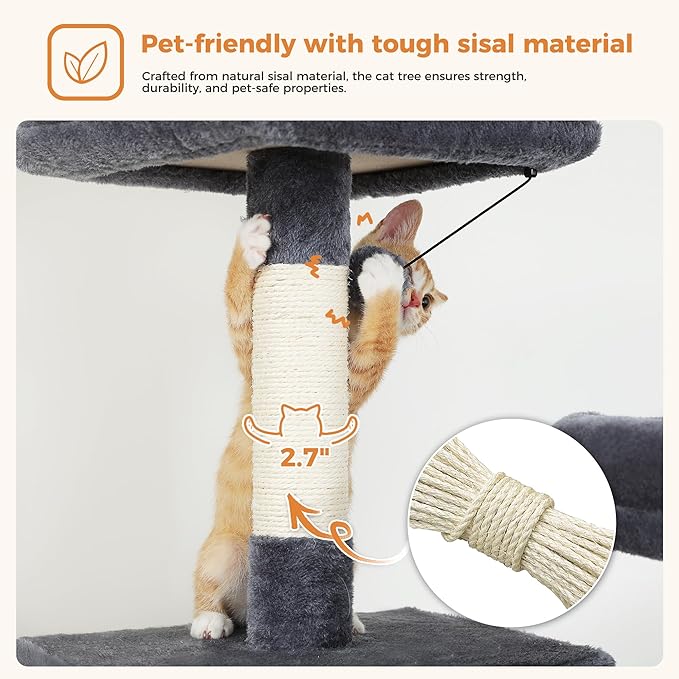 Pet-friendly with tough sisal material

Crafted from natural sisal material, the cat tree ensures strength, durability, and pet-safe properties.

2.7"