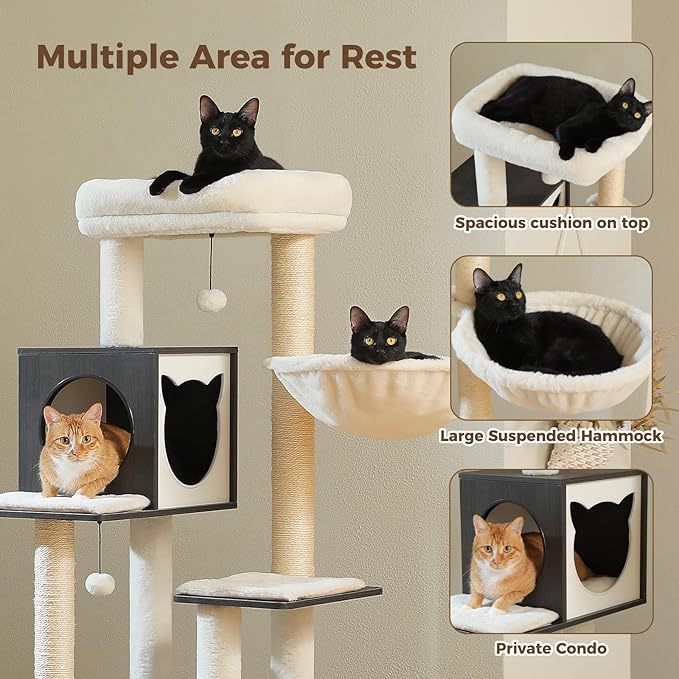 Multiple Area for Rest

Spacious cushion on top

Large Suspended Hammock

Private Condo