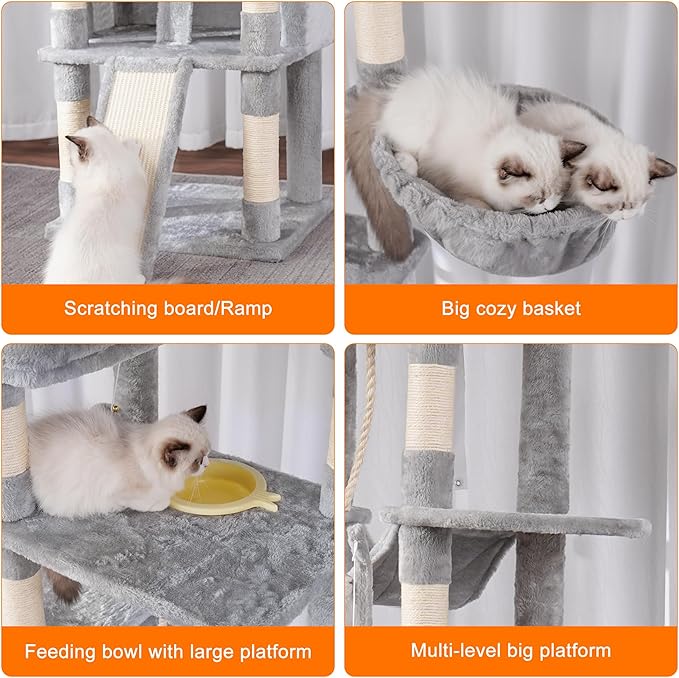 Scratching board/Ramp

Big cozy basket

Feeding bowl with large platform

Multi-level big platform