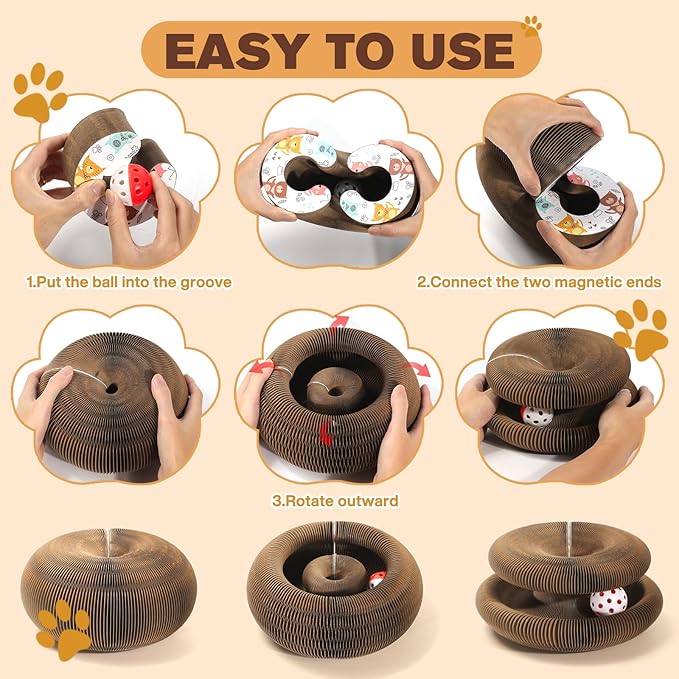 EASY TO USE

1.Put the ball into the groove

2.Connect the two magnetic ends

3.Rotate outward