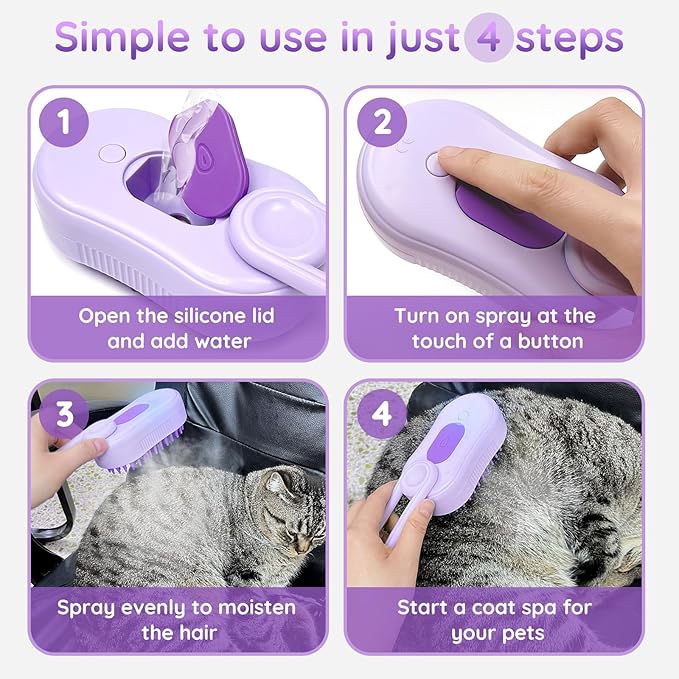 Simple to use in just 4 steps

1

Open the silicone lid and add water

2

Turn on spray at the touch of a button

3

Spray evenly to moisten the hair

4

Start a coat spa for your pets