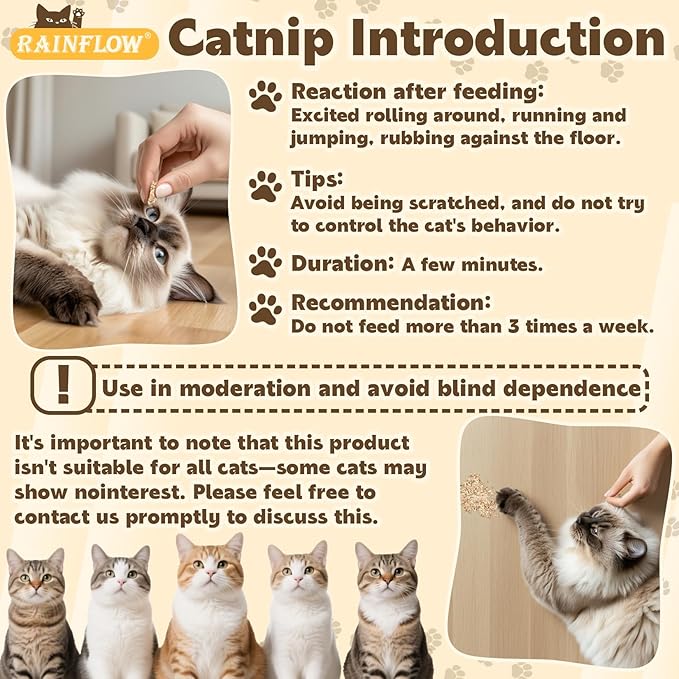 RAINFLOW®

Catnip Introduction

Reaction after feeding:
Excited rolling around, running and jumping, rubbing against the floor.

Tips:
Avoid being scratched, and do not try to control the cat's behavior.

Duration: A few minutes.

Recommendation:
Do not feed more than 3 times a week.

!

Use in moderation and avoid blind dependence

It's important to note that this product isn't suitable for all cats—some cats may show nointerest. Please feel free to contact us promptly to discuss this.