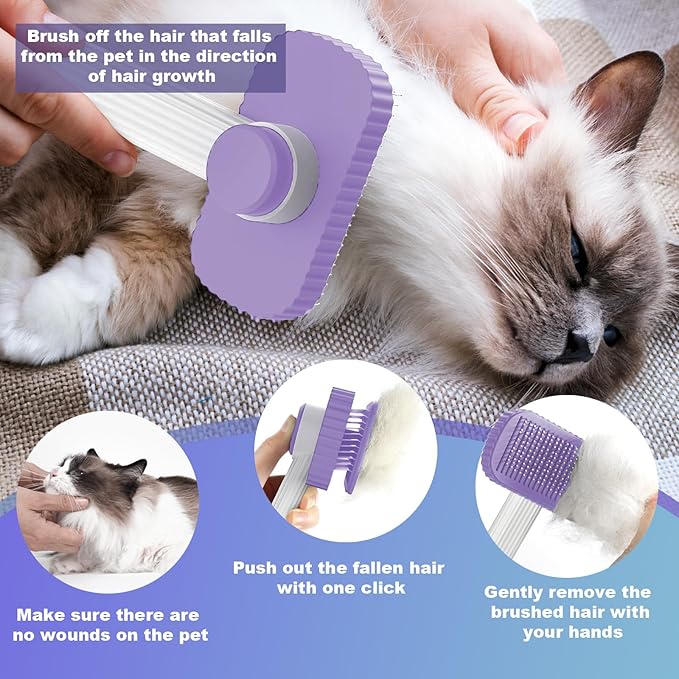 Brush off the hair that falls from the pet in the direction of hair growth

Make sure there are no wounds on the pet

Push out the fallen hair with one click

Gently remove the brushed hair with your hands