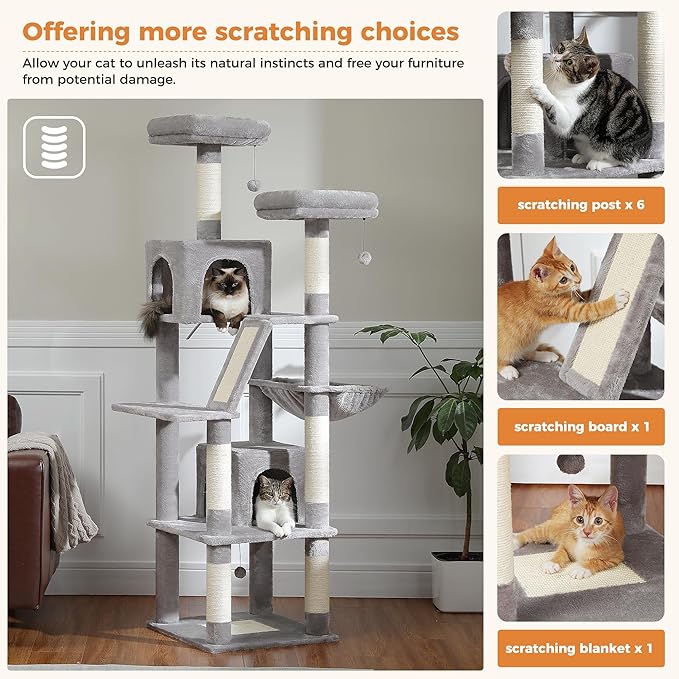 Offering more scratching choices

Allow your cat to unleash its natural instincts and free your furniture from potential damage.

scratching post x 6

scratching board x 1

scratching blanket x 1