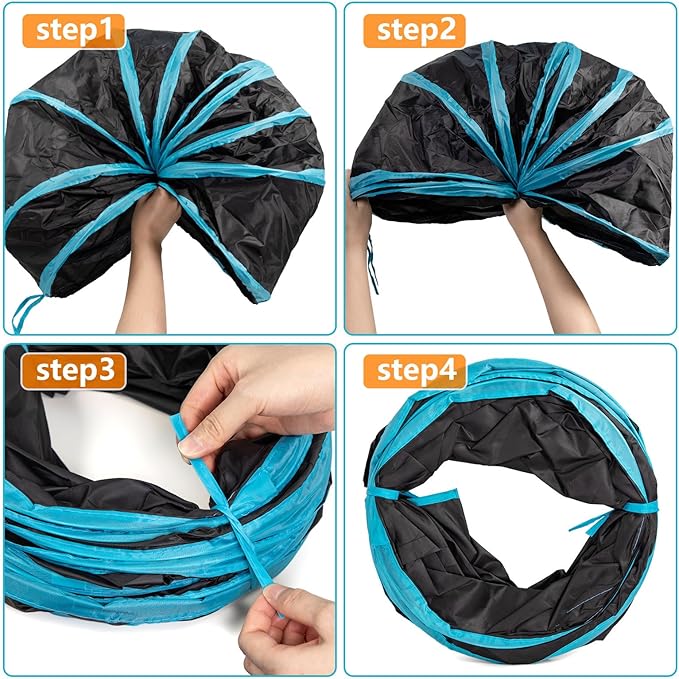 step1

step2

step3

step4