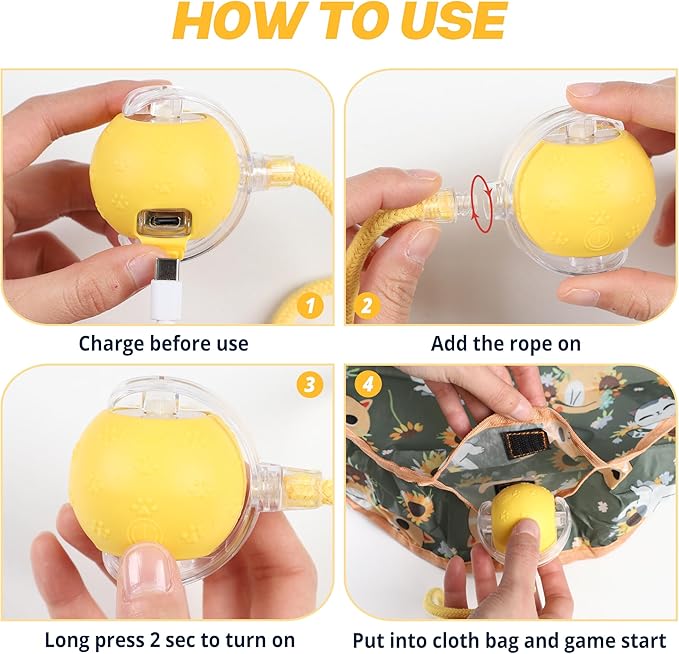 HOW TO USE

1

Charge before use

2

Add the rope on

3

Long press 2 sec to turn on

4

Put into cloth bag and game start