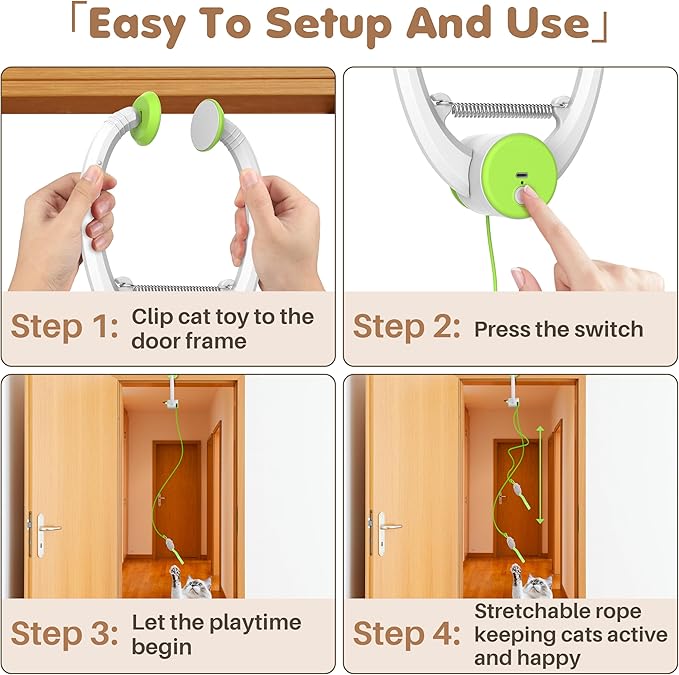 「Easy To Setup And Use」

Step 1: Clip cat toy to the door frame

Step 2: Press the switch

Step 3: Let the playtime begin

Step 4: Stretchable rope keeping cats active and happy