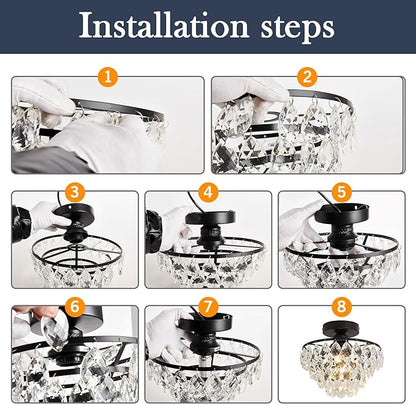 Installation steps

1

2

3

4

5

6

7

8