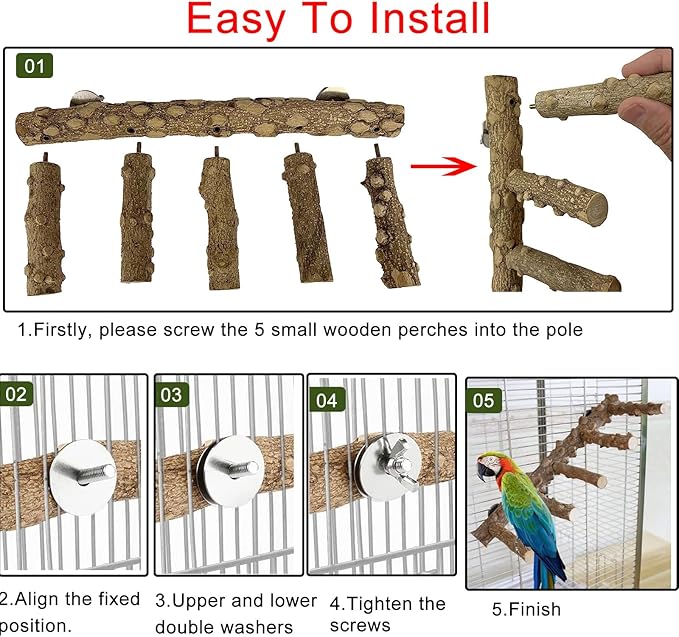 Easy To Install

01

1.Firstly, please screw the 5 small wooden perches into the pole

02

03

04

05

2.Align the fixed position.

3.Upper and lower double washers

4.Tighten the screws

5.Finish