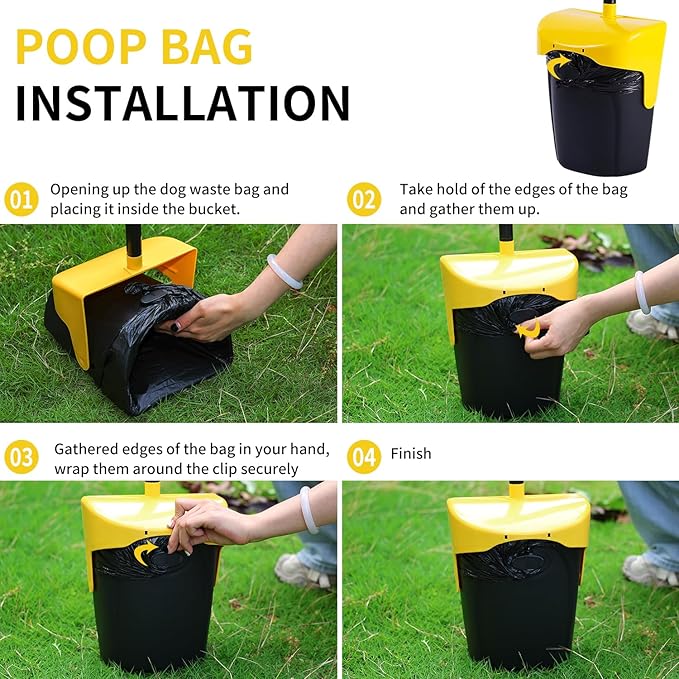 POOP BAG
INSTALLATION

01 Opening up the dog waste bag and placing it inside the bucket.

02 Take hold of the edges of the bag and gather them up.

03 Gathered edges of the bag in your hand, wrap them around the clip securely

04 Finish