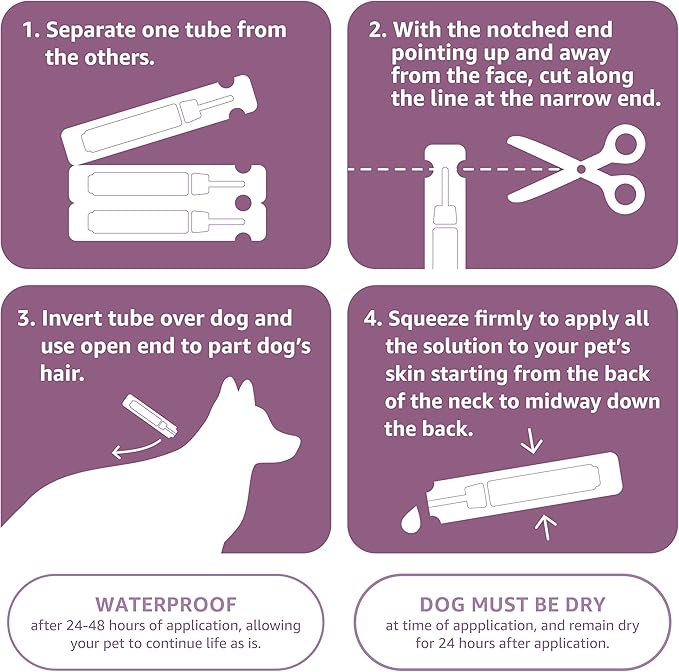 1. Separate one tube from the others.

2. With the notched end pointing up and away from the face, cut along the line at the narrow end.

3. Invert tube over dog and use open end to part dog's hair.

4. Squeeze firmly to apply all the solution to your pet's skin starting from the back of the neck to midway down the back.

WATERPROOF
after 24-48 hours of application, allowing your pet to continue life as is.

DOG MUST BE DRY
at time of appplication, and remain dry for 24 hours after application.