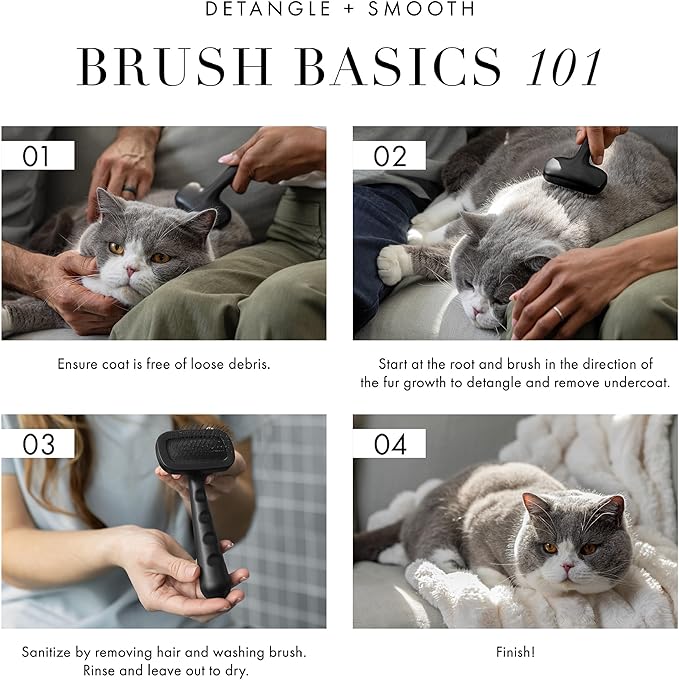 DETANGLE + SMOOTH

BRUSH BASICS 101

01

Ensure coat is free of loose debris.

02

Start at the root and brush in the direction of the fur growth to detangle and remove undercoat.

03

Sanitize by removing hair and washing brush. Rinse and leave out to dry.

04

Finish!