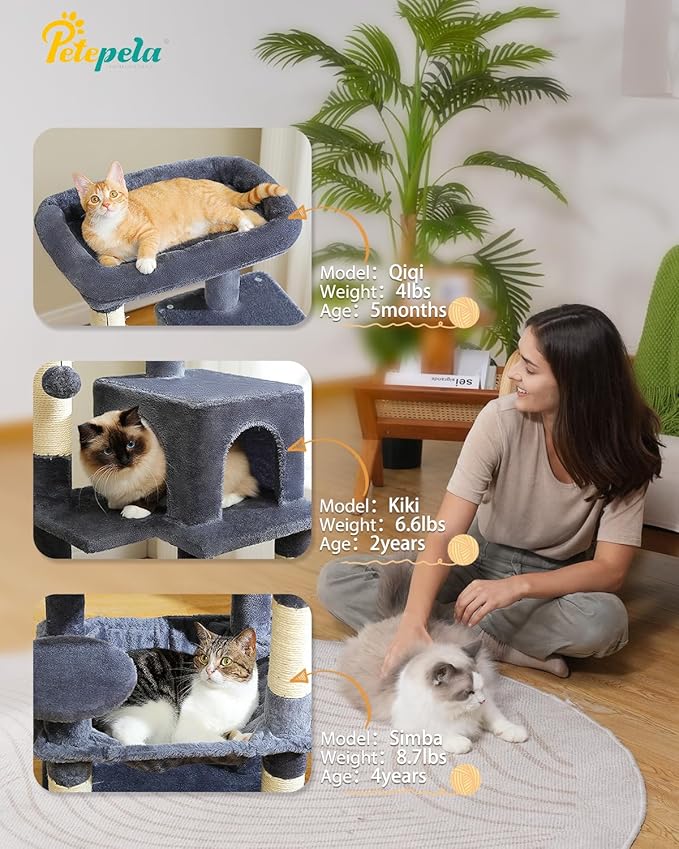 Petepela

Model: Qiqi
Weight: 4lbs
Age: 5months

Model: Kiki
Weight: 6.6lbs
Age: 2years

Model: Simba
Weight: 8.7lbs
Age: 4years