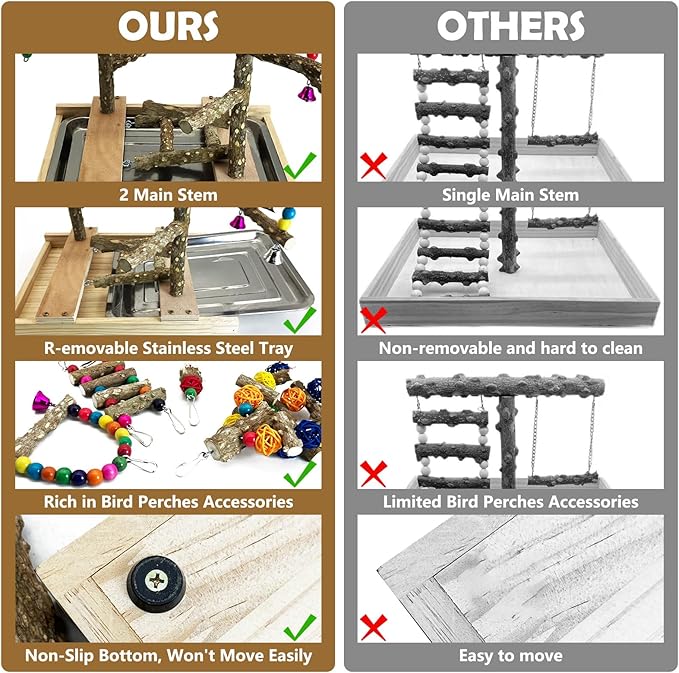 OURS

2 Main Stem

R-emovable Stainless Steel Tray

Rich in Bird Perches Accessories

Non-Slip Bottom, Won't Move Easily

OTHERS

Single Main Stem

Non-removable and hard to clean

Limited Bird Perches Accessories

Easy to move