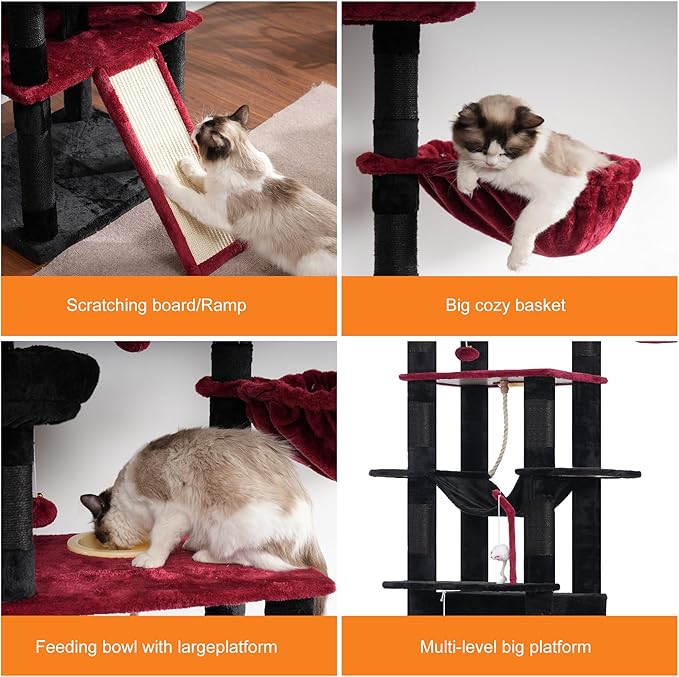 Scratching board/Ramp

Big cozy basket

Feeding bowl with largeplatform

Multi-level big platform