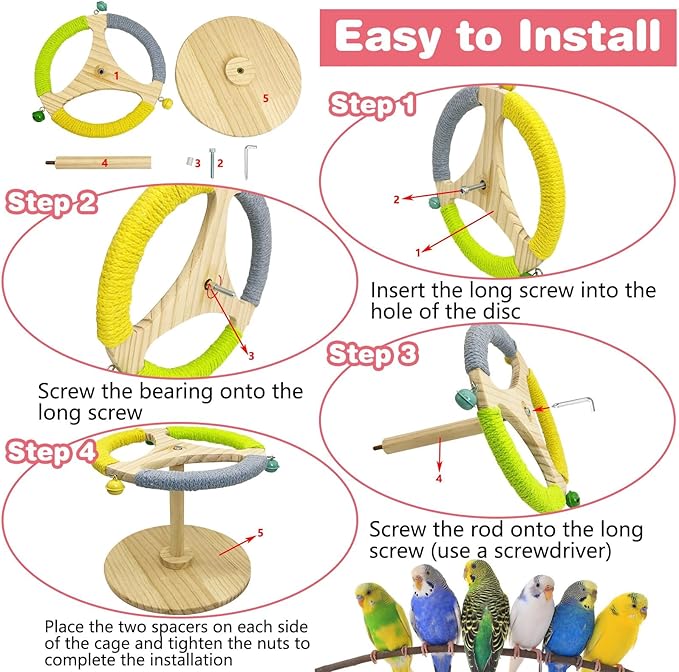 Easy to Install

1

5

4

3

2

Step 1

2

1

Insert the long screw into the hole of the disc

Step 2

3

Screw the bearing onto the long screw

Step 3

4

Screw the rod onto the long screw (use a screwdriver)

Step 4

5

Place the two spacers on each side of the cage and tighten the nuts to complete the installation